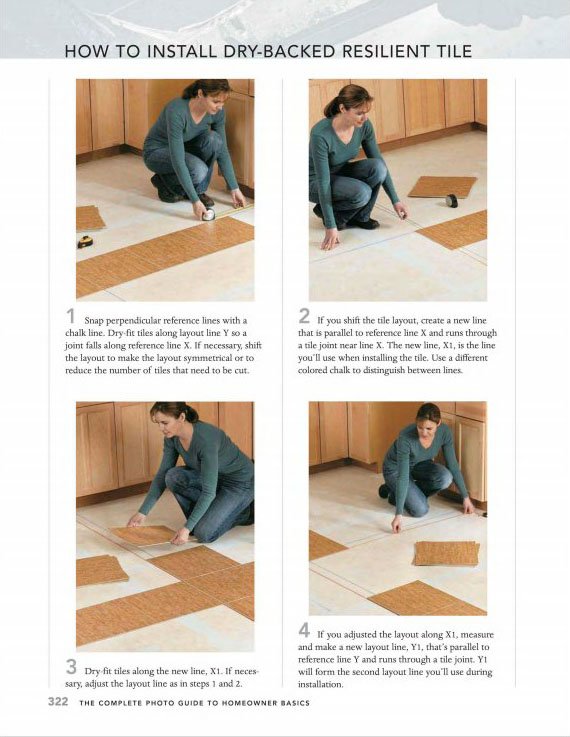 HOW TO INSTALL DRY-BACKED RESILIENT TILE

1 Snap perpendicular reference lines with a chalk line. Dry-fit tiles along layout line Y so a joint falls along reference line X. If necessary, shift the layout to make the layout symmetrical or to reduce the number of tiles that need to be cut.

2 If you shift the tile layout, create a new line that is parallel to reference line X and runs through a tile joint near line X. The new line, X1, is the line you'll use when installing the tile. Use a different colored chalk to distinguish between lines.

3 Dry-fit tiles along the new line, X1. If necessary, adjust the layout line as in steps 1 and 2.

4 If you adjusted the layout along X1, measure and make a new layout line, Y1, that's parallel to reference line Y and runs through a tile joint. Y1 will form the second layout line you'll use during installation.

322 THE COMPLETE PHOTO GUIDE TO HOMEOWNER BASICS