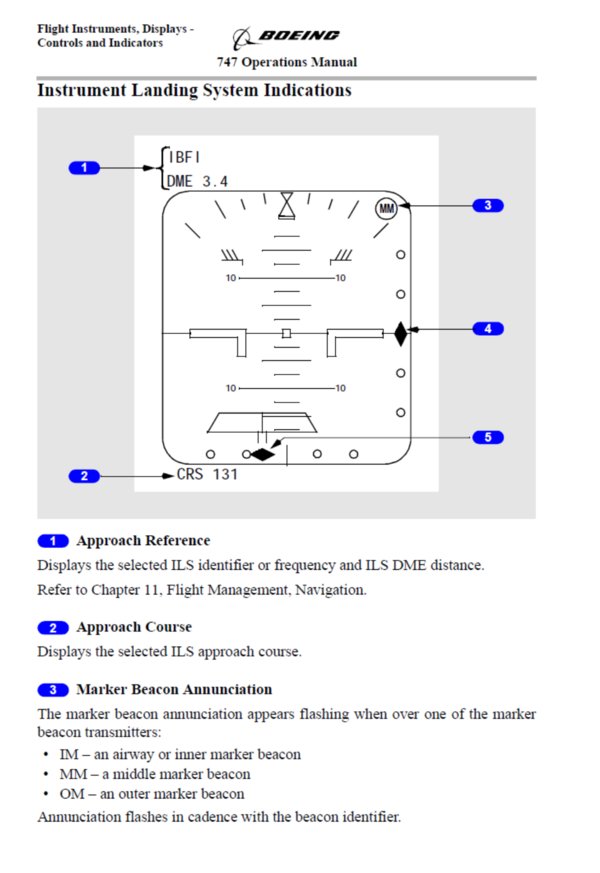 Flight Instruments, Displays - Controls and Indicators

BOEING

747 Operations Manual

Instrument Landing System Indications

1
IBFI
DME 3.4
MM
3
10
10
4
10
10
5
2
CRS 131

1 Approach Reference
Displays the selected ILS identifier or frequency and ILS DME distance.
Refer to Chapter 11, Flight Management, Navigation.

2 Approach Course
Displays the selected ILS approach course.

3 Marker Beacon Annunciation
The marker beacon annunciation appears flashing when over one of the marker beacon transmitters:
• IM – an airway or inner marker beacon
• MM – a middle marker beacon
• OM – an outer marker beacon
Annunciation flashes in cadence with the beacon identifier.