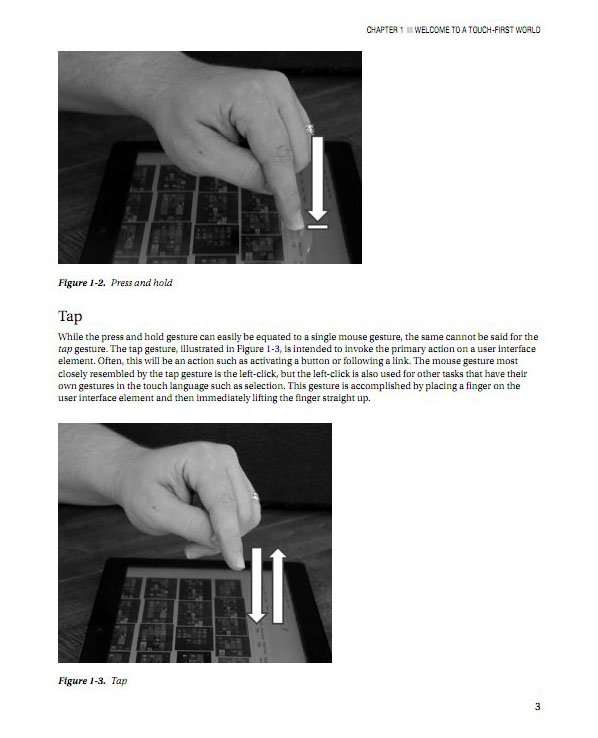 CHAPTER 1 ■ WELCOME TO A TOUCH-FIRST WORLD

Figure 1-2. Press and hold

Tap

While the press and hold gesture can easily be equated to a single mouse gesture, the same cannot be said for the tap gesture. The tap gesture, illustrated in Figure 1-3, is intended to invoke the primary action on a user interface element. Often, this will be an action such as activating a button or following a link. The mouse gesture most closely resembled by the tap gesture is the left-click, but the left-click is also used for other tasks that have their own gestures in the touch language such as selection. This gesture is accomplished by placing a finger on the user interface element and then immediately lifting the finger straight up.

Figure 1-3. Tap

3